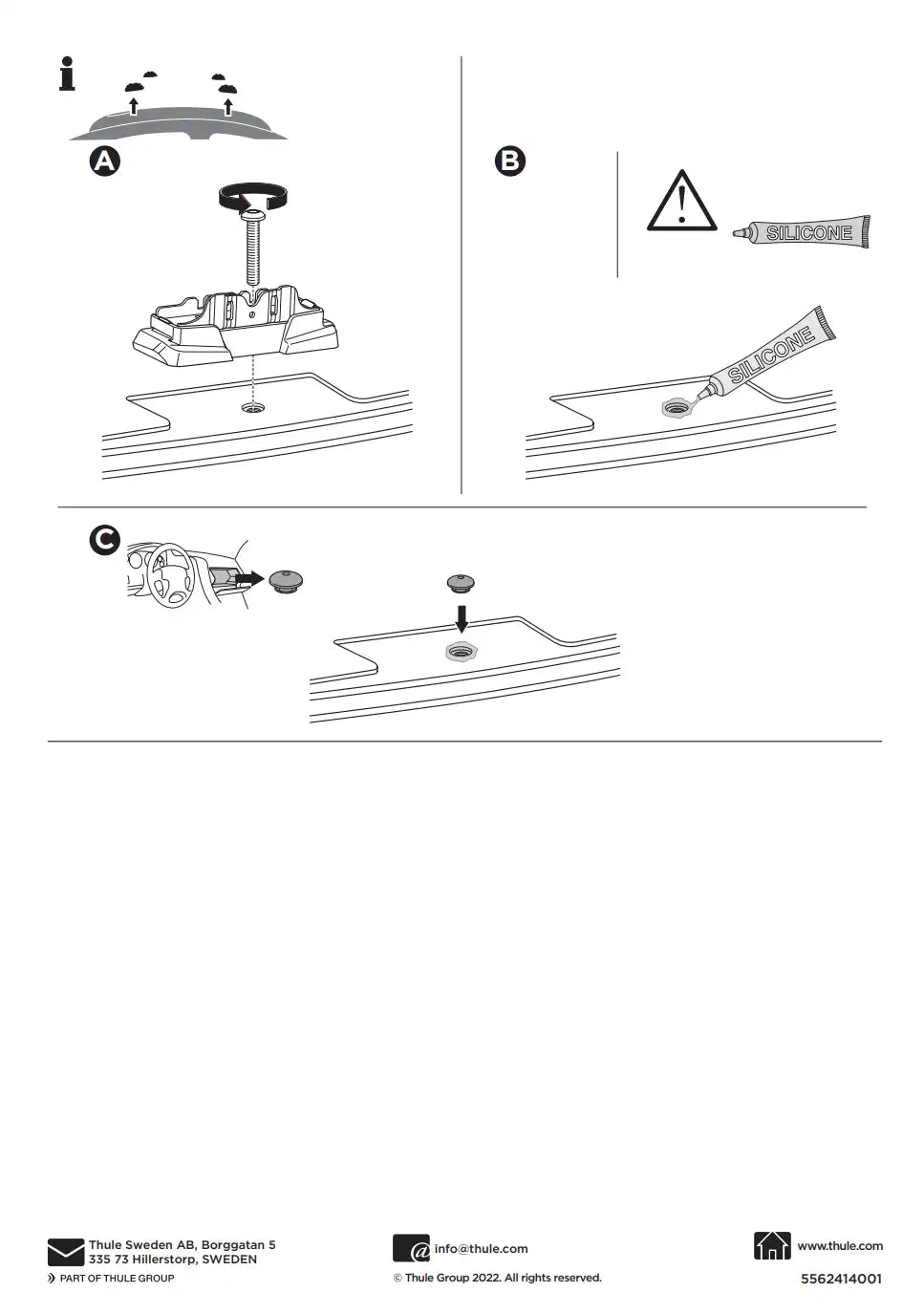 i

A

B

SILICONE

SILICONE

C

Thule Sweden AB, Borggatan 5
335 73 Hillerstorp, SWEDEN

PART OF THULE GROUP

info@thule.com

© Thule Group 2022. All rights reserved.

www.thule.com

5562414001